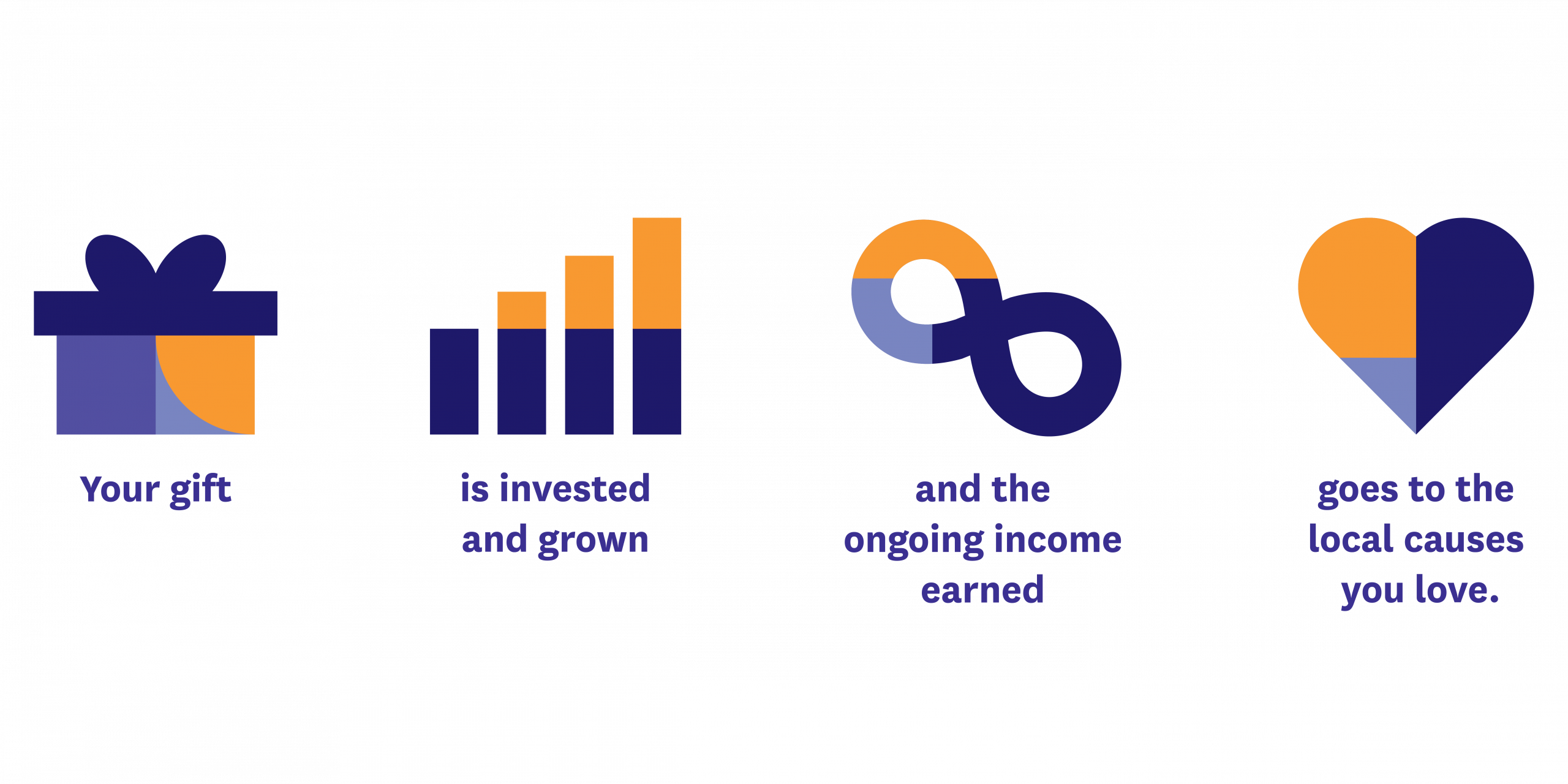 Your gift

is invested and grown

and the ongoing income earned

goes to the local causes you love.